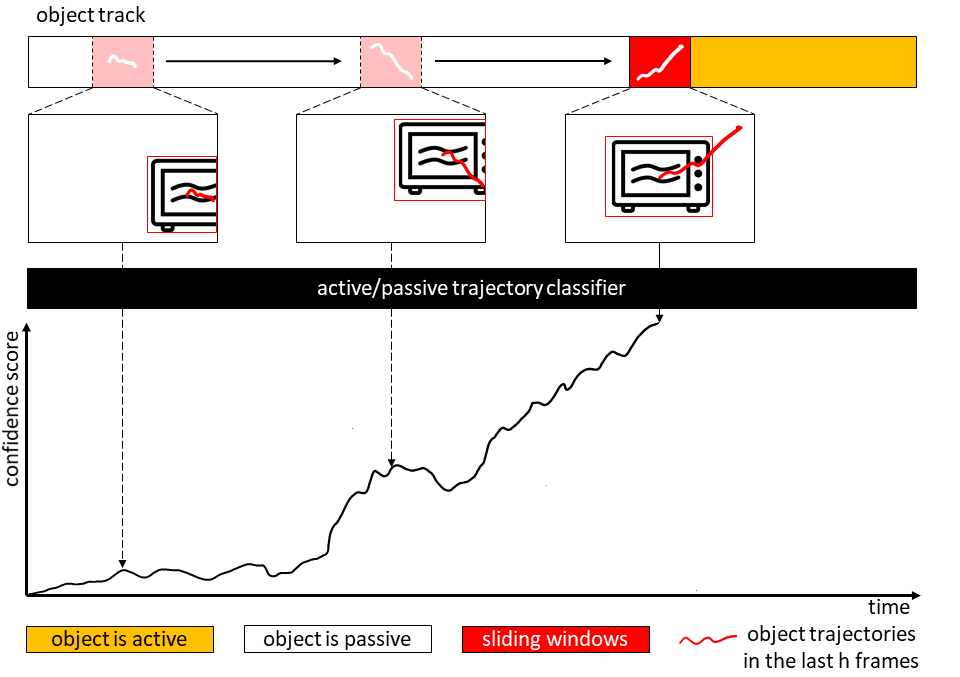 object track

active/passive trajectory classifier

confidence score

time

object is active

object is passive

sliding windows

object trajectories in the last h frames